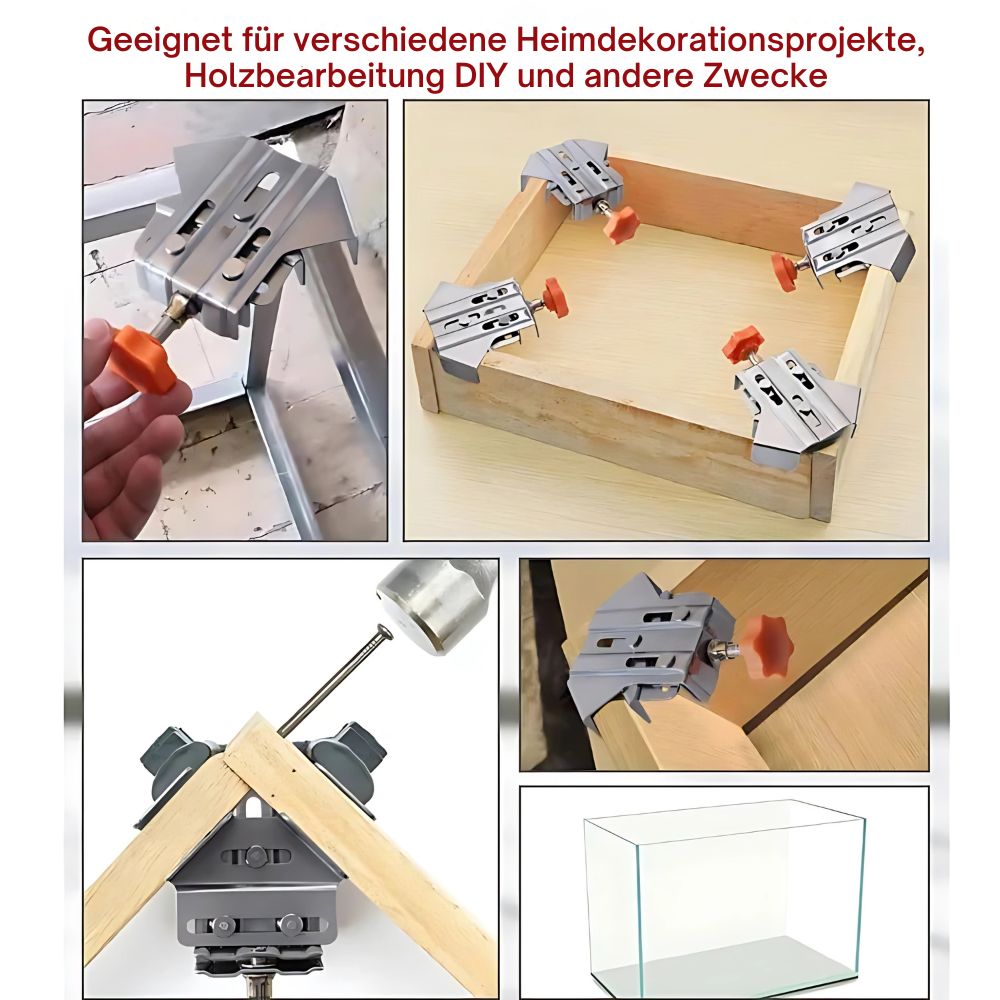 Geeignet für verschiedene Heimdekorationsprojekte, Holzbearbeitung DIY und andere Zwecke